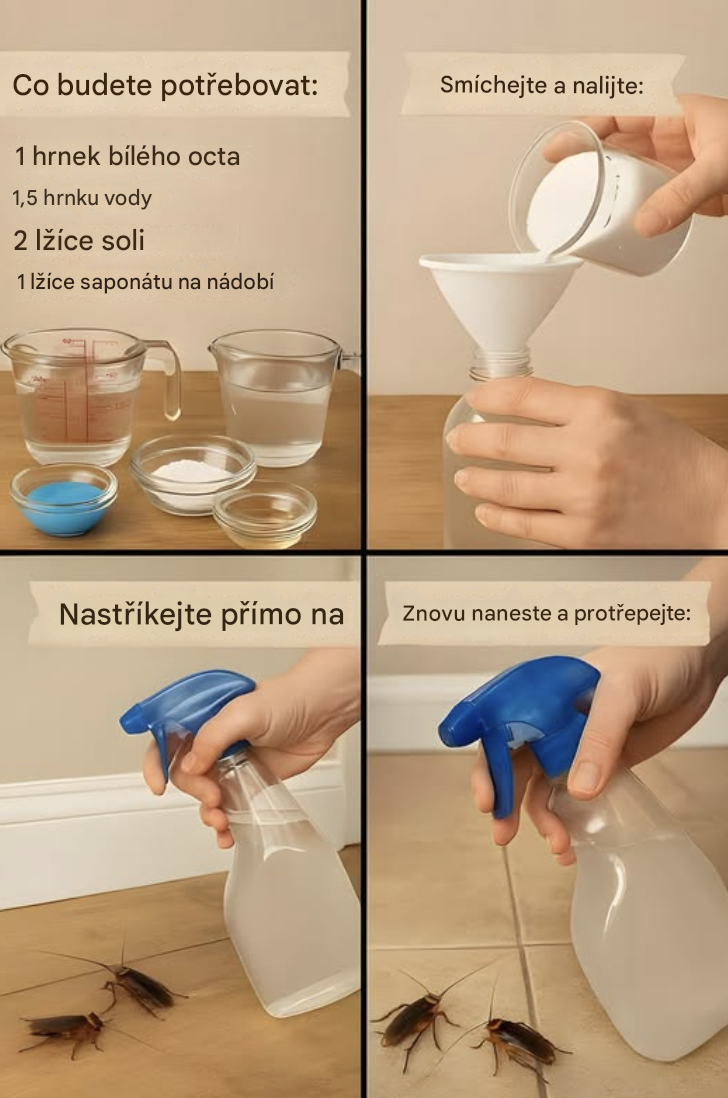 Co budete potřebovat:

1 hrnek bílého octa

1,5 hrnku vody

2 lžíce soli

1 lžíce saponátu na nádobí

Smíchejte a nalijte:

Nastříkejte přímo na

Znovu naneste a protřepejte: